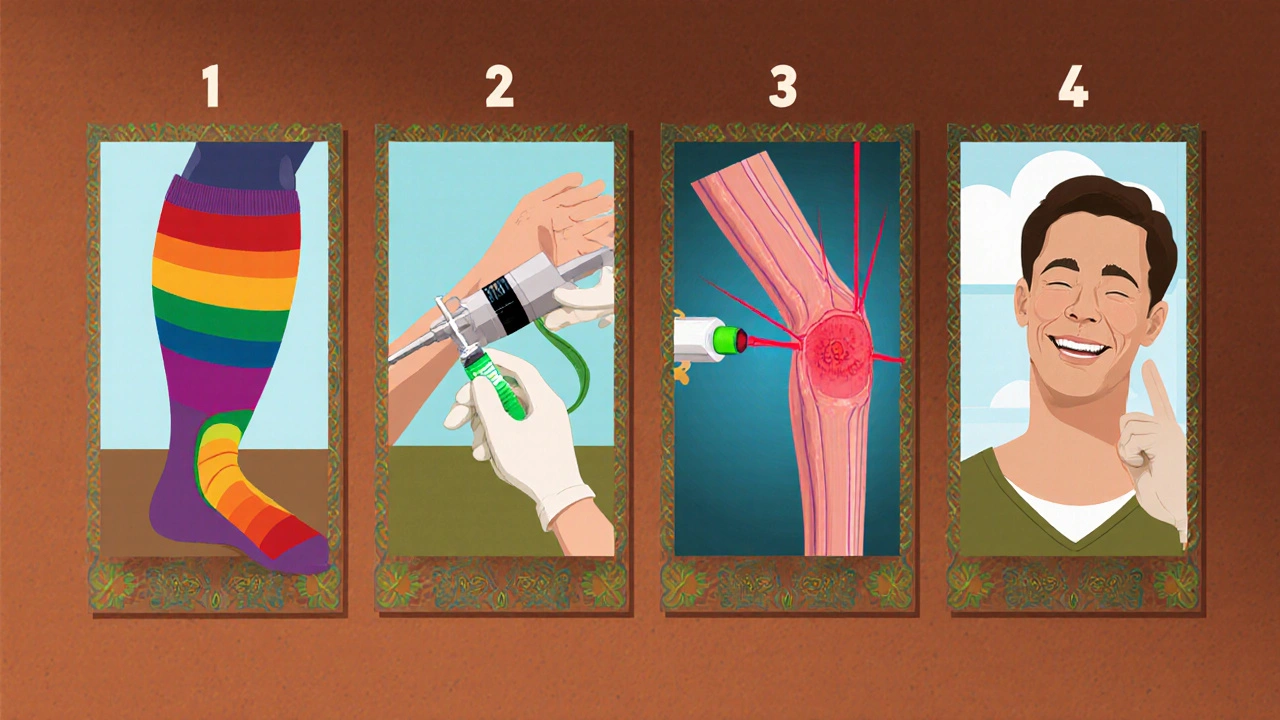 1

2

3

4